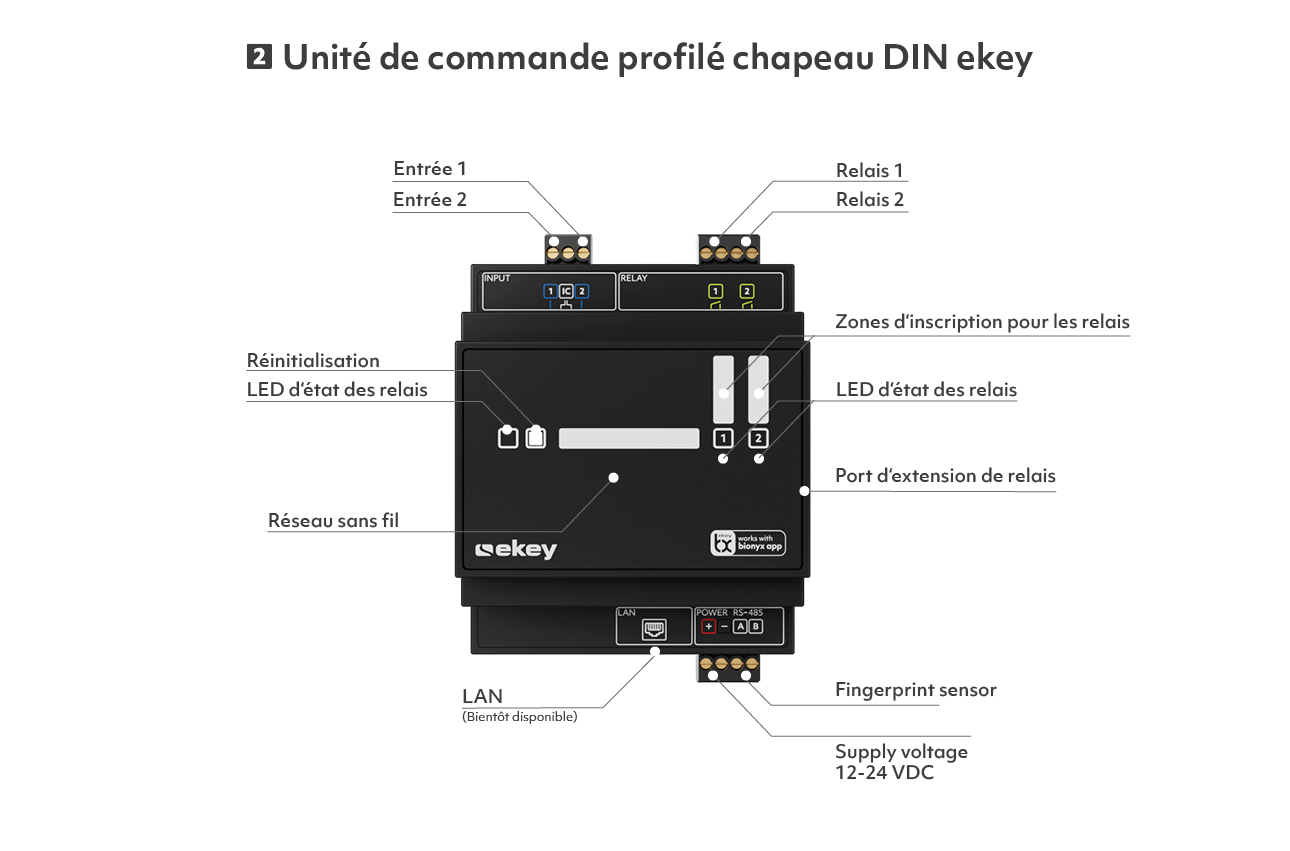 2 Unité de commande profilé chapeau DIN ekey

Entrée 1
Entrée 2

Relais 1
Relais 2

INPUT
1 IC 2

RELAY
1 2

Zones d'inscription pour les relais

Réinitialisation
LED d'état des relais

LED d'état des relais

1 2

Port d'extension de relais

Réseau sans fil

ekey

works with bionyx app

LAN

POWER RS-485
+ − A B

LAN
(Bientôt disponible)

Fingerprint sensor

Supply voltage
12-24 VDC